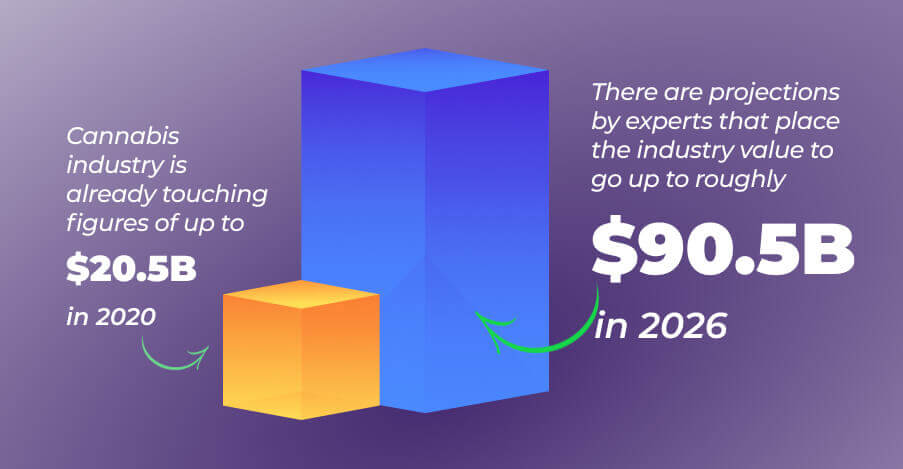 Cannabis industry is already touching figures of up to

$20.5B

in 2020

There are projections by experts that place the industry value to go up to roughly

$90.5B

in 2026